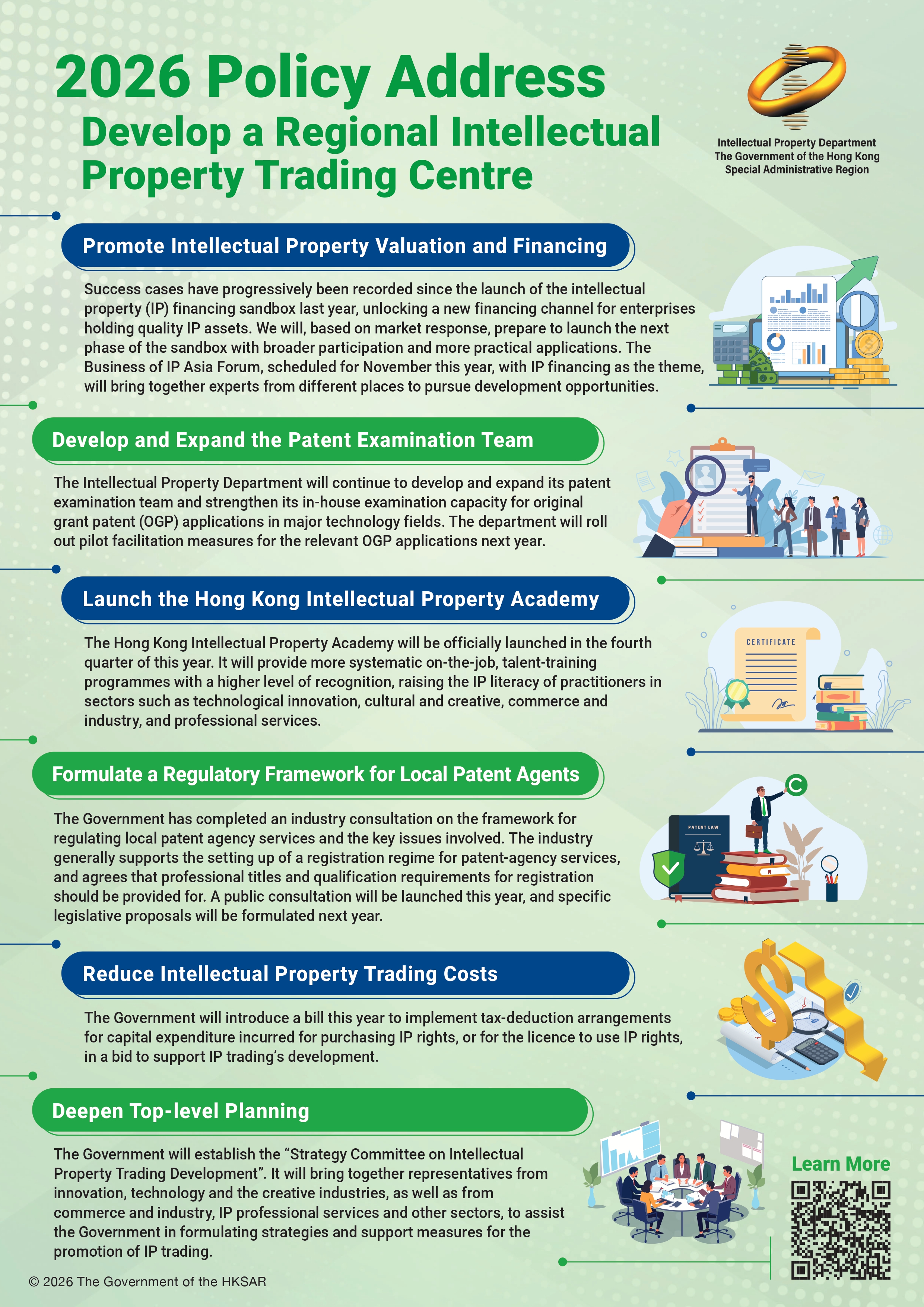 2026 Policy Address

Develop a Regional Intellectual Property Trading Centre

Intellectual Property Department
The Government of the Hong Kong Special Administrative Region

Promote Intellectual Property Valuation and Financing

Success cases have progressively been recorded since the launch of the intellectual property (IP) financing sandbox last year, unlocking a new financing channel for enterprises holding quality IP assets. We will, based on market response, prepare to launch the next phase of the sandbox with broader participation and more practical applications. The Business of IP Asia Forum, scheduled for November this year, with IP financing as the theme, will bring together experts from different places to pursue development opportunities.

Develop and Expand the Patent Examination Team

The Intellectual Property Department will continue to develop and expand its patent examination team and strengthen its in-house examination capacity for original grant patent (OGP) applications in major technology fields. The department will roll out pilot facilitation measures for the relevant OGP applications next year.

Launch the Hong Kong Intellectual Property Academy

The Hong Kong Intellectual Property Academy will be officially launched in the fourth quarter of this year. It will provide more systematic on-the-job, talent-training programmes with a higher level of recognition, raising the IP literacy of practitioners in sectors such as technological innovation, cultural and creative, commerce and industry, and professional services.

CERTIFICATE

Formulate a Regulatory Framework for Local Patent Agents

The Government has completed an industry consultation on the framework for regulating local patent agency services and the key issues involved. The industry generally supports the setting up of a registration regime for patent-agency services, and agrees that professional titles and qualification requirements for registration should be provided for. A public consultation will be launched this year, and specific legislative proposals will be formulated next year.

PATENT LAW

Reduce Intellectual Property Trading Costs

The Government will introduce a bill this year to implement tax-deduction arrangements for capital expenditure incurred for purchasing IP rights, or for the licence to use IP rights, in a bid to support IP trading's development.

Deepen Top-level Planning

The Government will establish the "Strategy Committee on Intellectual Property Trading Development". It will bring together representatives from innovation, technology and the creative industries, as well as from commerce and industry, IP professional services and other sectors, to assist the Government in formulating strategies and support measures for the promotion of IP trading.

Learn More

© 2026 The Government of the HKSAR